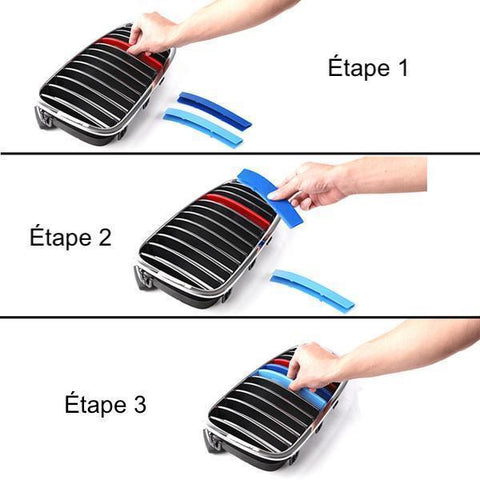 Étape 1

Étape 2

Étape 3